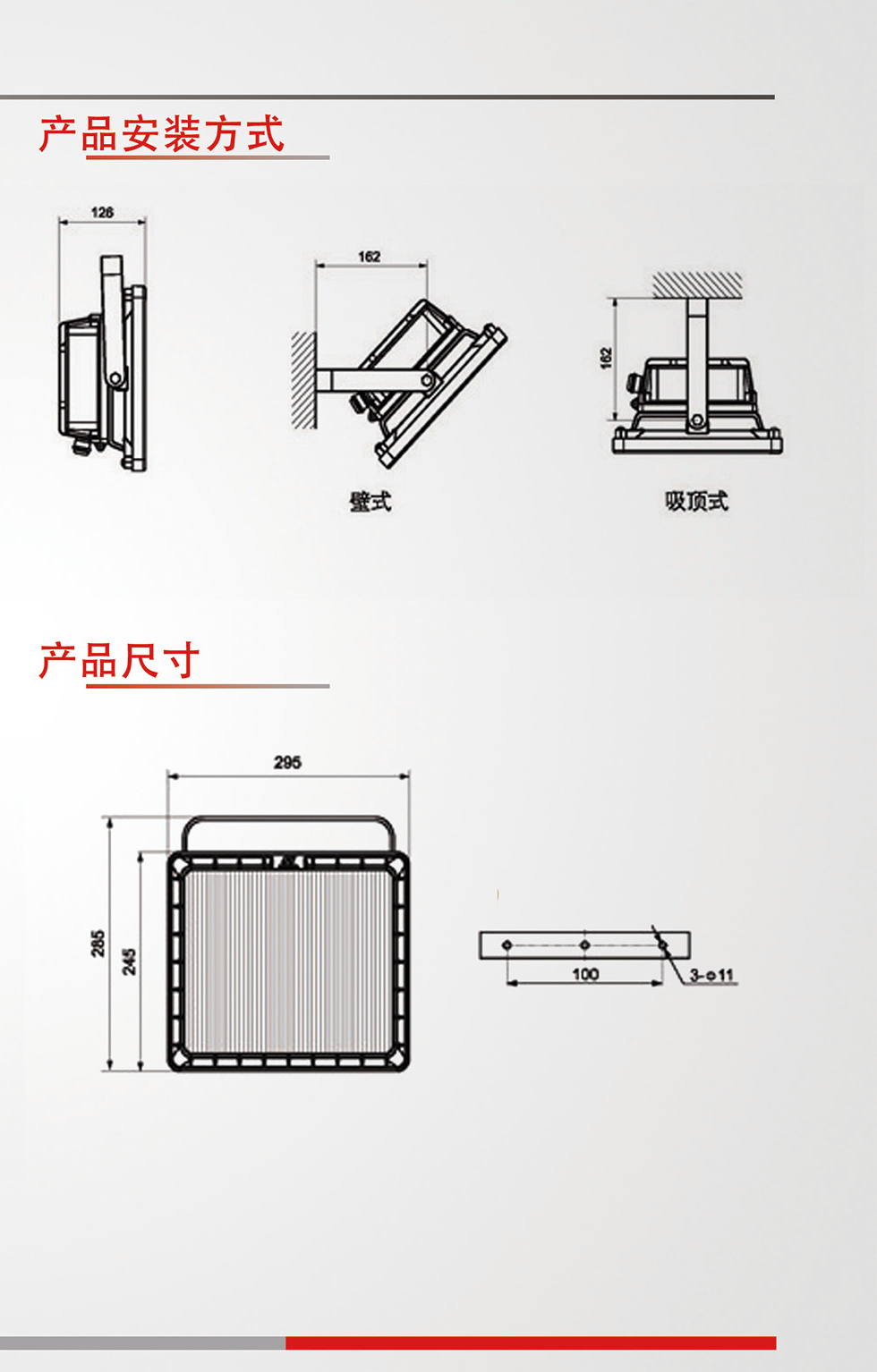 产品安装方式

126

162

162

壁式

吸顶式

产品尺寸

295

285

245

100

3-φ11